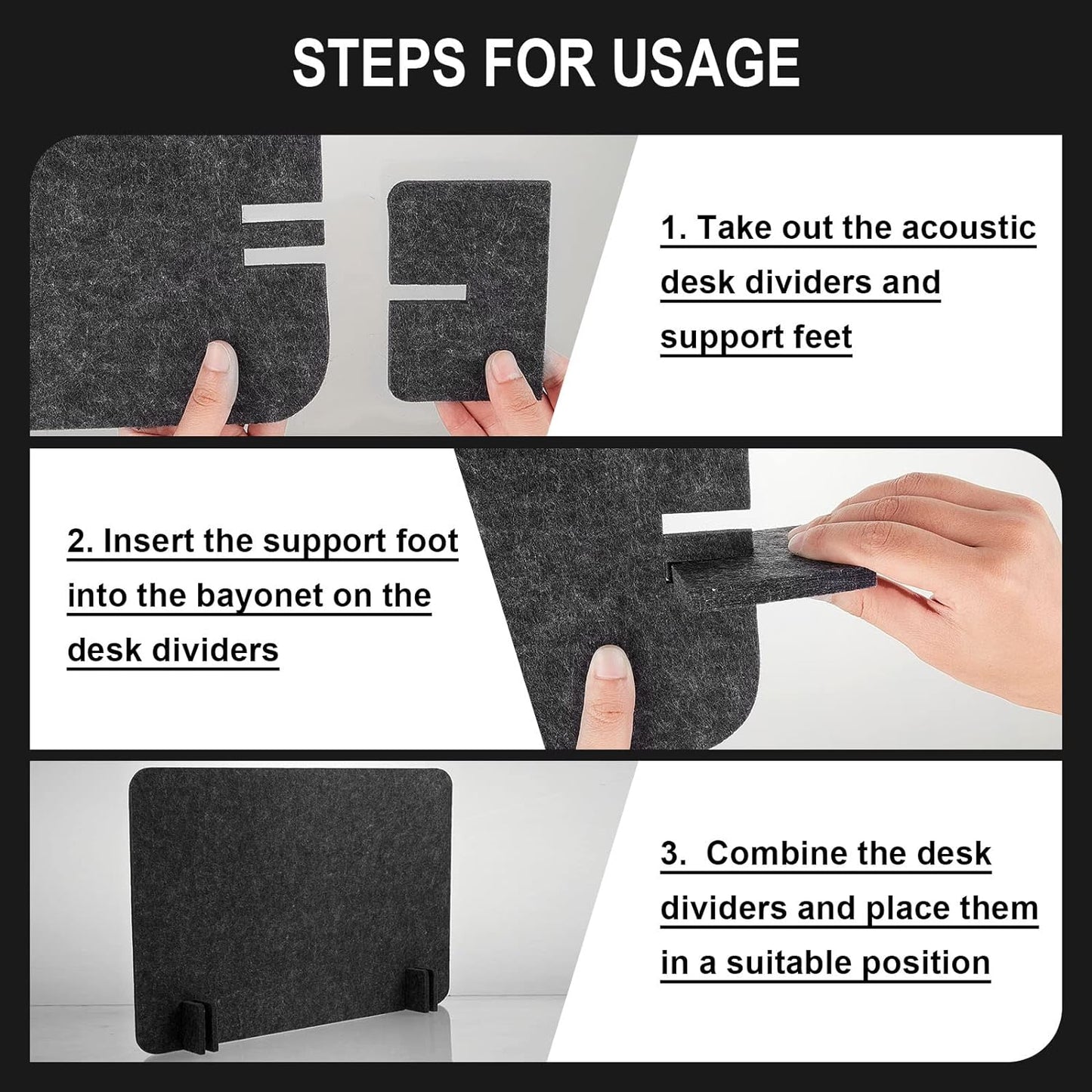 STEPS FOR USAGE

1. Take out the acoustic desk dividers and support feet

2. Insert the support foot into the bayonet on the desk dividers

3.  Combine the desk dividers and place them in a suitable position